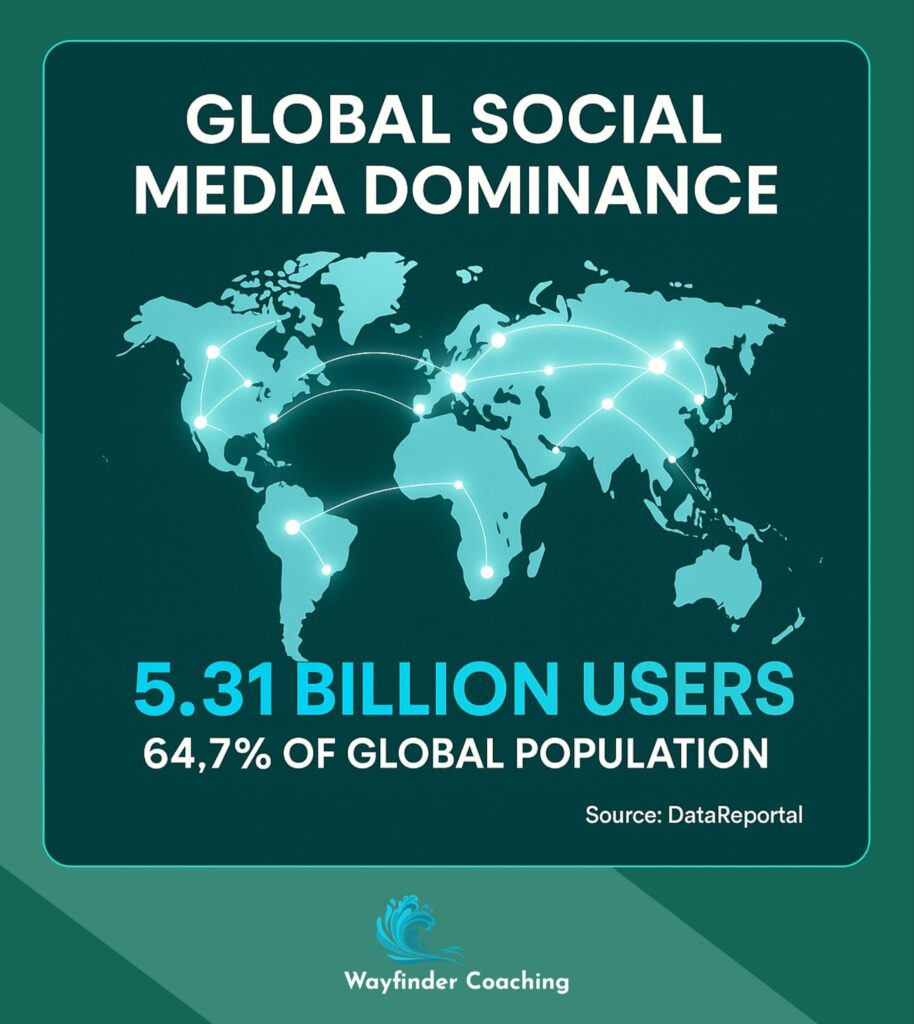 GLOBAL SOCIAL MEDIA DOMINANCE

5.31 BILLION USERS
64,7% OF GLOBAL POPULATION

Source: DataReportal

Wayfinder Coaching